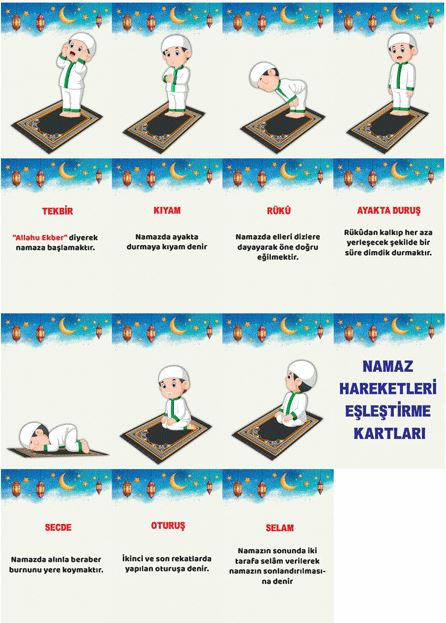 TEKBİR

"Allahu Ekber" diyerek namaza başlamaktır.

KIYAM

Namazda ayakta durmaya kıyam denir

RÜKÛ

Namazda elleri dizlere dayayarak öne doğru eğilmektir.

AYAKTA DURUŞ

Rükûdan kalkıp her aza yerleşecek şekilde bir süre dimdik durmaktır.

NAMAZ HAREKETLERİ EŞLEŞTİRME KARTLARI

SECDE

Namazda alınla beraber burnunu yere koymaktır.

OTURUŞ

İkinci ve son rekatlarda yapılan oturuşa denir.

SELAM

Namazın sonunda iki tarafa selâm verilerek namazın sonlandırılmasına denir